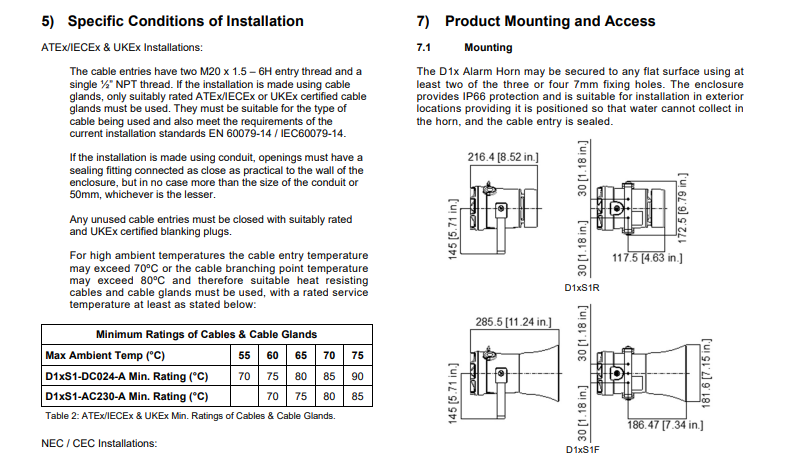 5) Specific Conditions of Installation

ATEx/IECEx & UKEx Installations:

The cable entries have two M20 x 1.5 – 6H entry thread and a single ½" NPT thread. If the installation is made using cable glands, only suitably rated ATEx/IECEx or UKEx certified cable glands must be used. They must be suitable for the type of cable being used and also meet the requirements of the current installation standards EN 60079-14 / IEC60079-14.

If the installation is made using conduit, openings must have a sealing fitting connected as close as practical to the wall of the enclosure, but in no case more than the size of the conduit or 50mm, whichever is the lesser.

Any unused cable entries must be closed with suitably rated and UKEx certified blanking plugs.

For high ambient temperatures the cable entry temperature may exceed 70ºC or the cable branching point temperature may exceed 80ºC and therefore suitable heat resisting cables and cable glands must be used, with a rated service temperature at least as stated below:

| Minimum Ratings of Cables & Cable Glands | | | | | |
|---|---|---|---|---|---|
| Max Ambient Temp (°C) | 55 | 60 | 65 | 70 | 75 |
| D1xS1-DC024-A Min. Rating (°C) | 70 | 75 | 80 | 85 | 90 |
| D1xS1-AC230-A Min. Rating (°C) | | 70 | 75 | 80 | 85 |

Table 2: ATEx/IECEx & UKEx Min. Ratings of Cables & Cable Glands.

NEC / CEC Installations:

7) Product Mounting and Access

7.1 Mounting

The D1x Alarm Horn may be secured to any flat surface using at least two of the three or four 7mm fixing holes. The enclosure provides IP66 protection and is suitable for installation in exterior locations providing it is positioned so that water cannot collect in the horn, and the cable entry is sealed.

216.4 [8.52 in.]
145 [5.71 in.]
30 [1.18 in.]
30 [1.18 in.]
172.5 [6.79 in.]
117.5 [4.63 in.]
D1xS1R

285.5 [11.24 in.]
145 [5.71 in.]
30 [1.18 in.]
30 [1.18 in.]
181.6 [7.15 in.]
186.47 [7.34 in.]
D1xS1F