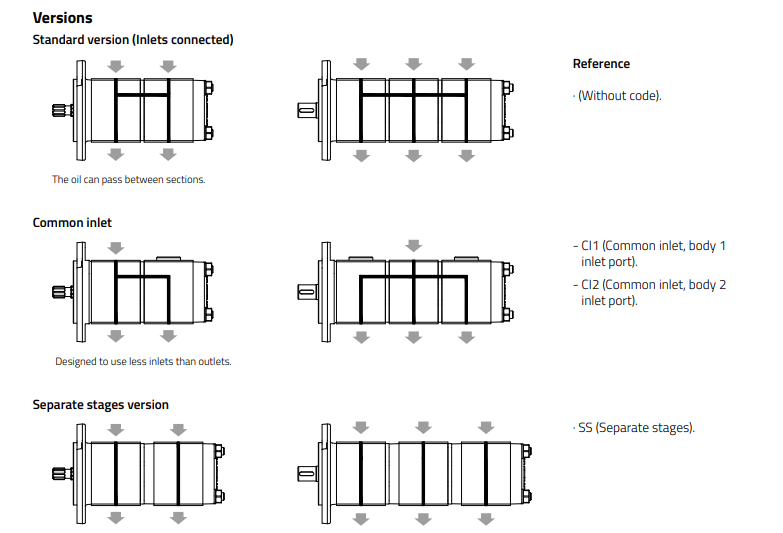 Versions

Standard version (Inlets connected)

The oil can pass between sections.

Reference

· (Without code).

Common inlet

Designed to use less inlets than outlets.

- CI1 (Common inlet, body 1 inlet port).

- CI2 (Common inlet, body 2 inlet port).

Separate stages version

· SS (Separate stages).